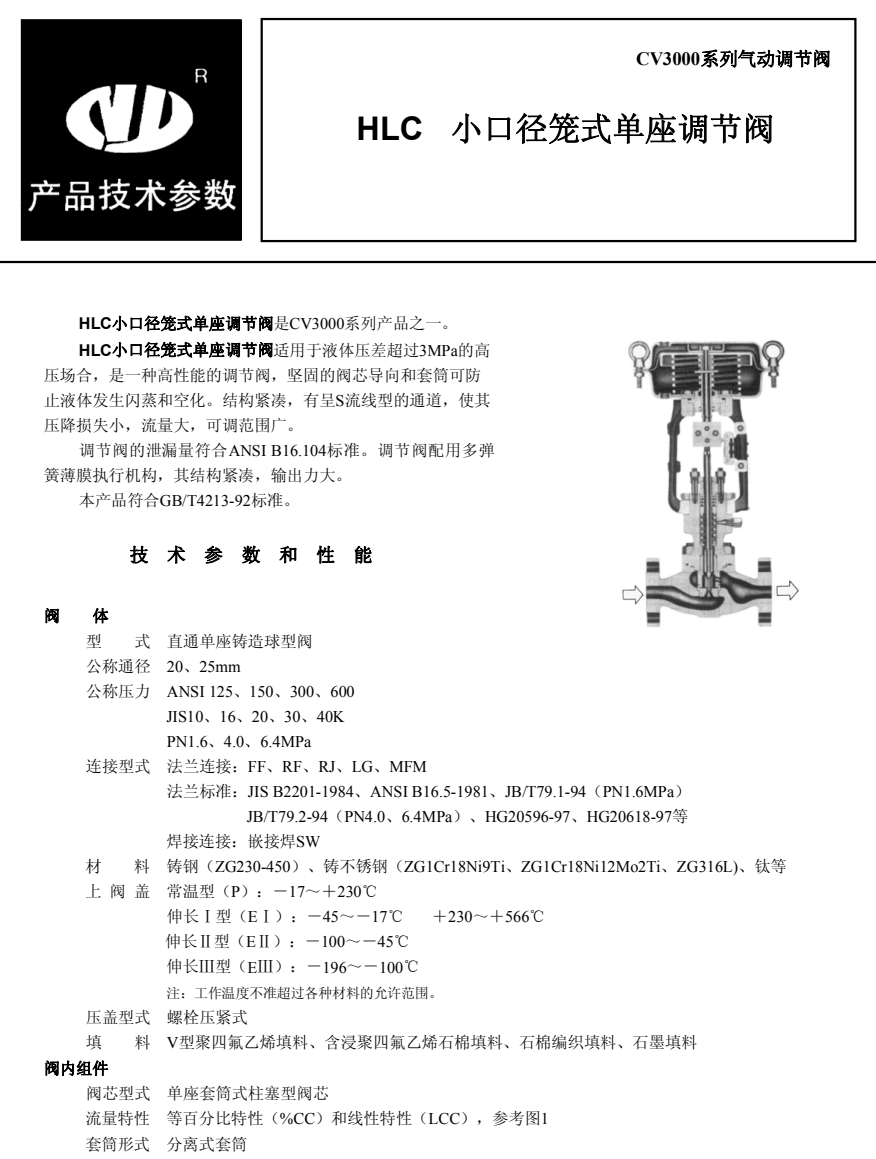 R

产品技术参数

CV3000系列气动调节阀

HLC 小口径笼式单座调节阀

HLC小口径笼式单座调节阀是CV3000系列产品之一。

HLC小口径笼式单座调节阀适用于液体压差超过3MPa的高压场合，是一种高性能的调节阀，坚固的阀芯导向和套筒可防止液体发生闪蒸和空化。结构紧凑，有呈S流线型的通道，使其压降损失小，流量大，可调范围广。

调节阀的泄漏量符合ANSI B16.104标准。调节阀配用多弹簧薄膜执行机构，其结构紧凑，输出力大。

本产品符合GB/T4213-92标准。

技 术 参 数 和 性 能

阀 体

型 式 直通单座铸造球型阀

公称通径 20、25mm

公称压力 ANSI 125、150、300、600

JIS10、16、20、30、40K

PN1.6、4.0、6.4MPa

连接型式 法兰连接：FF、RF、RJ、LG、MFM

法兰标准：JIS B2201-1984、ANSI B16.5-1981、JB/T79.1-94（PN1.6MPa）

JB/T79.2-94（PN4.0、6.4MPa）、HG20596-97、HG20618-97等

焊接连接：嵌接焊SW

材 料 铸钢（ZG230-450）、铸不锈钢（ZG1Cr18Ni9Ti、ZG1Cr18Ni12Mo2Ti、ZG316L)、钛等

上 阀 盖 常温型（P）：－17～＋230℃

伸长Ⅰ型（EⅠ）：－45～－17℃ ＋230～＋566℃

伸长Ⅱ型（EⅡ）：－100～－45℃

伸长Ⅲ型（EⅢ）：－196～－100℃

注：工作温度不准超过各种材料的允许范围。

压盖型式 螺栓压紧式

填 料 V型聚四氟乙烯填料、含浸聚四氟乙烯石棉填料、石棉编织填料、石墨填料

阀内组件

阀芯型式 单座套筒式柱塞型阀芯

流量特性 等百分比特性（%CC）和线性特性（LCC），参考图1

套筒形式 分离式套筒